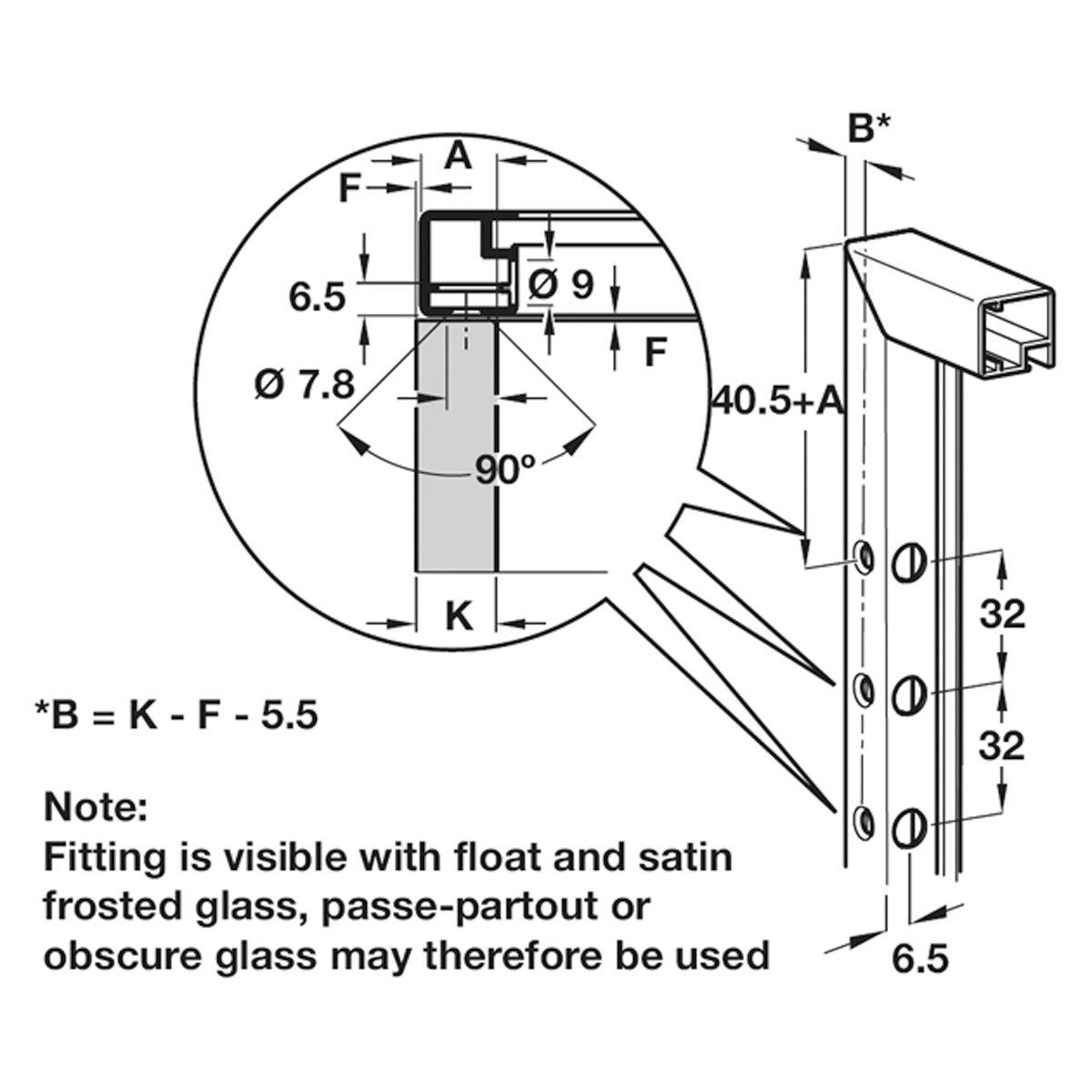 A
F
6.5
Ø 9
F
Ø 7.8
90°
K
B*
40.5+A
32
32
6.5

*B = K - F - 5.5

Note:
Fitting is visible with float and satin frosted glass, passe-partout or obscure glass may therefore be used