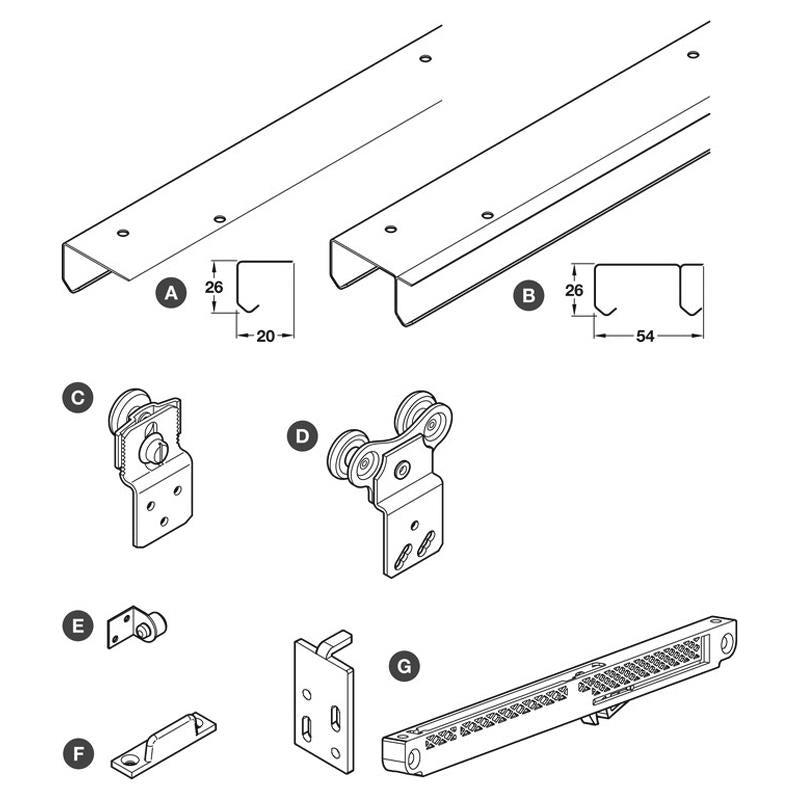 A
26
20

B
26
54

C

D

E

F

G