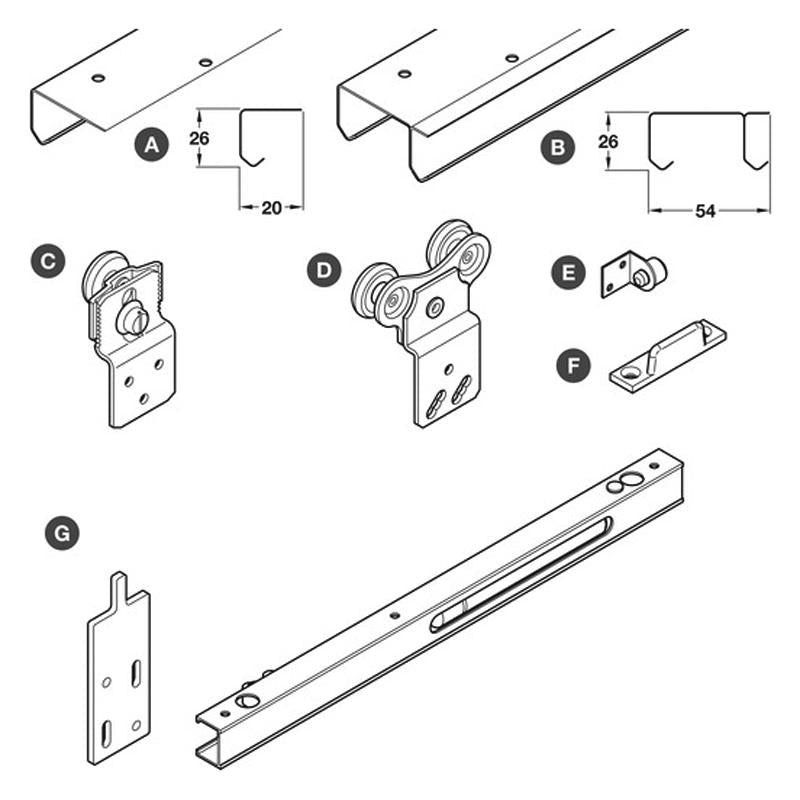 A
26
20
B
26
54
C
D
E
F
G