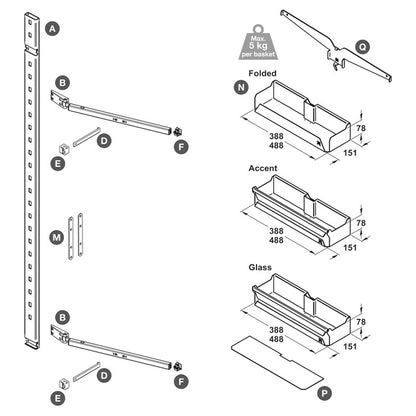 A

B

D

E

F

M

B

D

E

F

Max. 5 kg per basket

Q

Folded

N

388
488

78

151

Accent

388
488

78

151

Glass

388
488

78

151

P